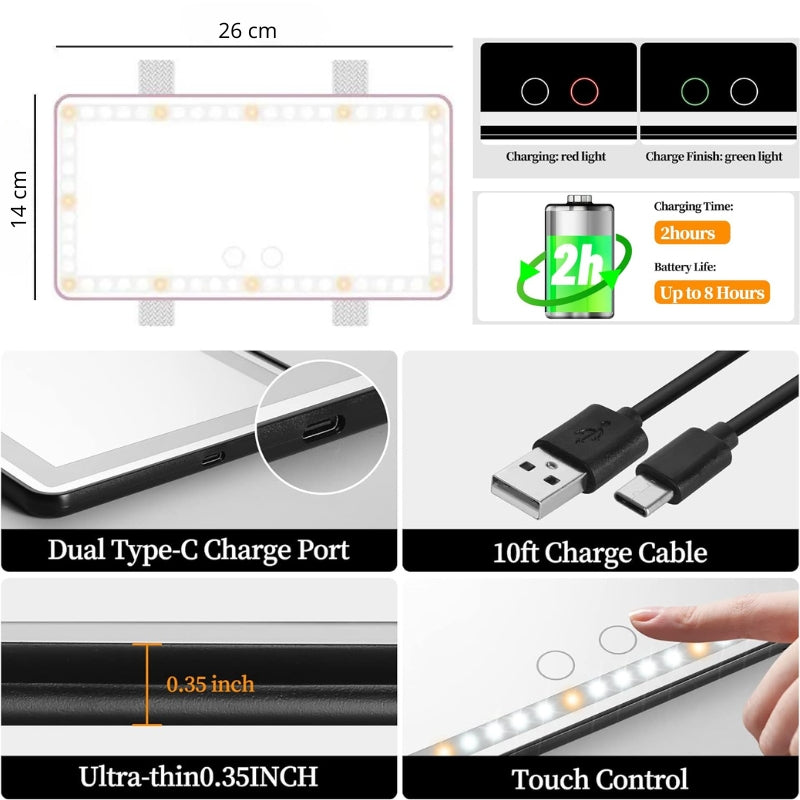 26 cm

14 cm

Charging: red light

Charge Finish: green light

2h

Charging Time:

2hours

Battery Life:

Up to 8 Hours

Dual Type-C Charge Port

10ft Charge Cable

0.35 inch

Ultra-thin0.35INCH

Touch Control